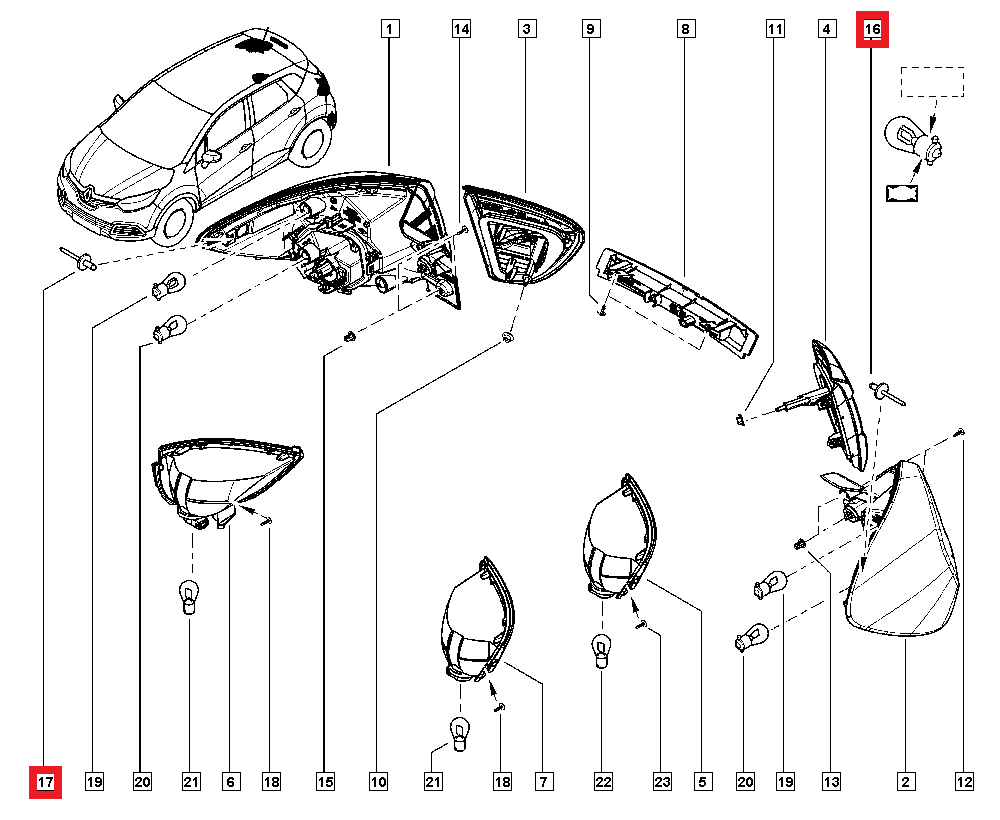 1
14
3
9
8
11
4
16
17
19
20
21
6
18
15
10
21
18
7
22
23
5
20
19
13
2
12